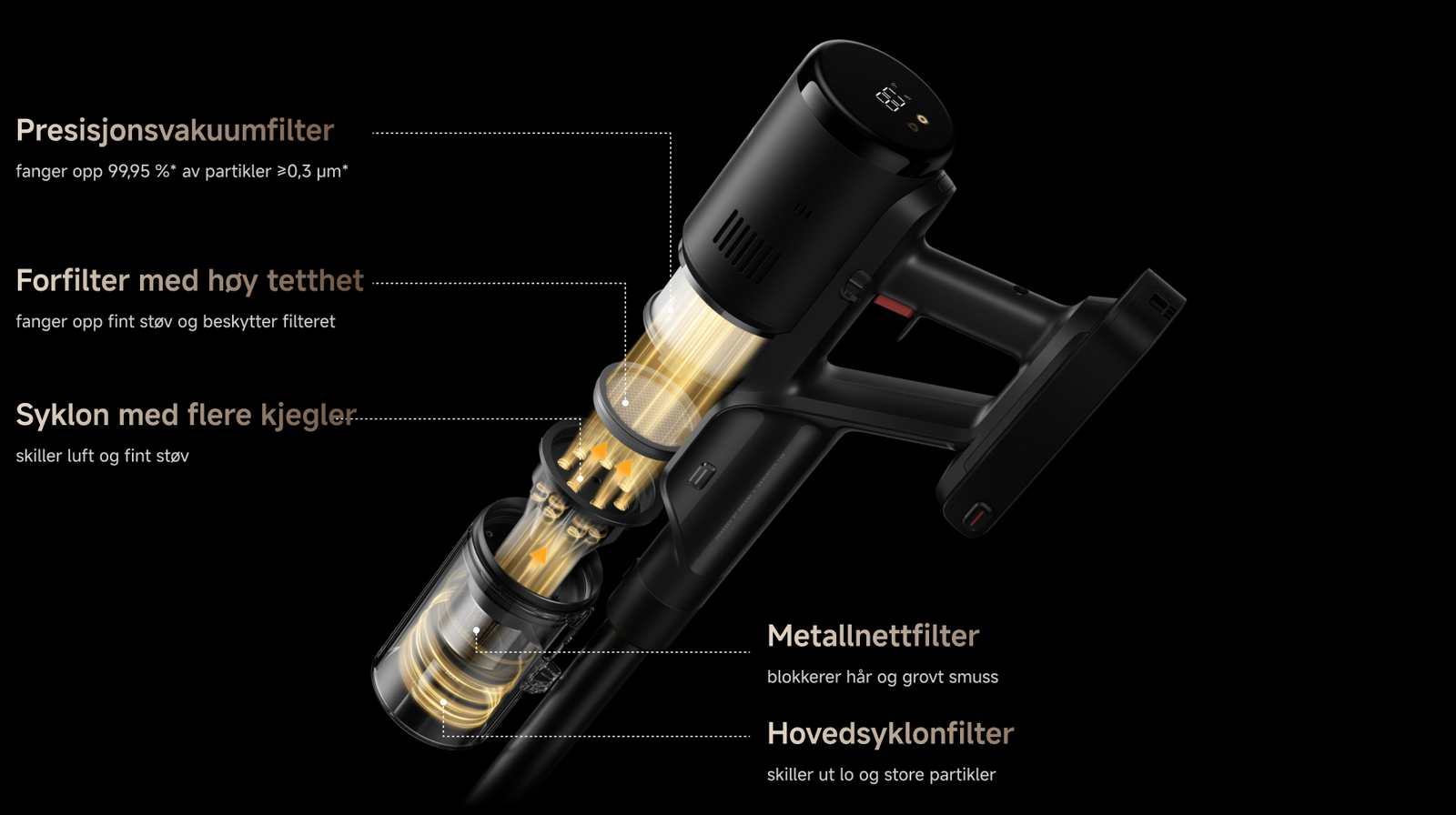 Presisjonsvakuumfilter

fanger opp 99,95 %* av partikler ≥0,3 μm*

Forfilter med høy tetthet

fanger opp fint støv og beskytter filteret

Syklon med flere kjegler

skiller luft og fint støv

Metallnettfilter

blokkerer hår og grovt smuss

Hovedsyklonfilter

skiller ut lo og store partikler